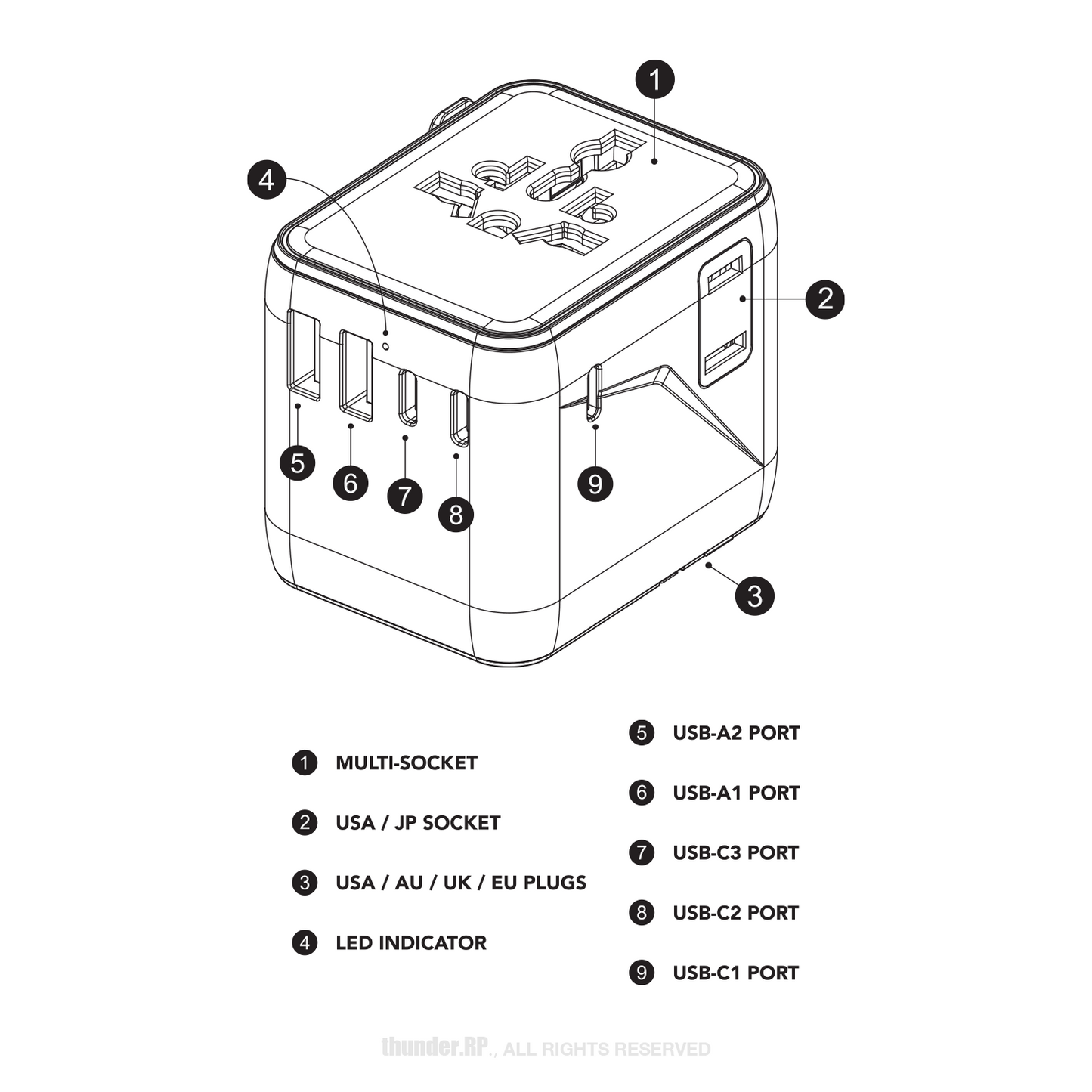 1
4
2
5
6
7
8
9
3

1 MULTI-SOCKET

2 USA / JP SOCKET

3 USA / AU / UK / EU PLUGS

4 LED INDICATOR

5 USB-A2 PORT

6 USB-A1 PORT

7 USB-C3 PORT

8 USB-C2 PORT

9 USB-C1 PORT

thunder.RP., ALL RIGHTS RESERVED